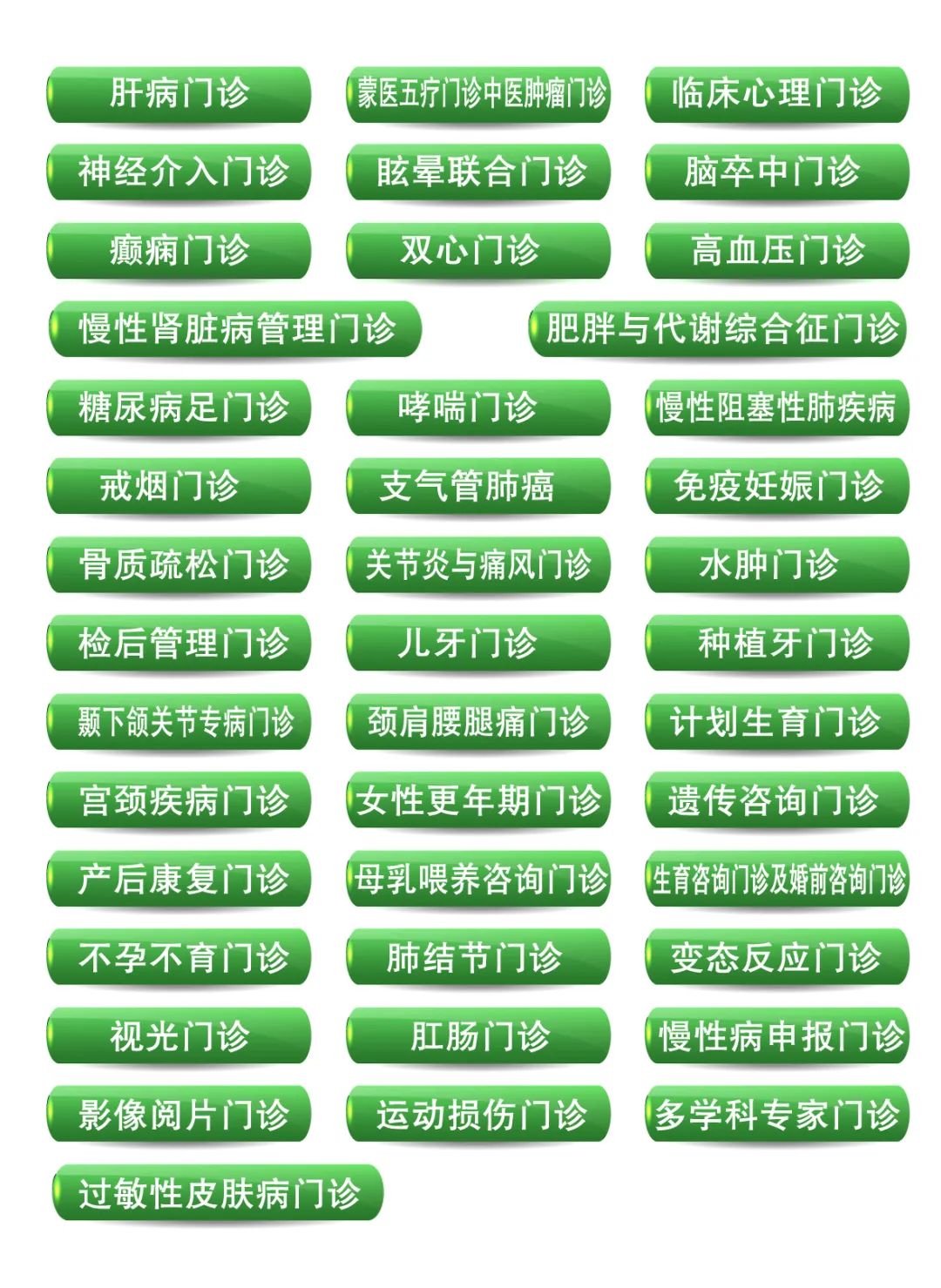 肝病门诊

蒙医五疗门诊中医肿瘤门诊

临床心理门诊

神经介入门诊

眩晕联合门诊

脑卒中门诊

癫痫门诊

双心门诊

高血压门诊

慢性肾脏病管理门诊

肥胖与代谢综合征门诊

糖尿病足门诊

哮喘门诊

慢性阻塞性肺疾病

戒烟门诊

支气管肺癌

免疫妊娠门诊

骨质疏松门诊

关节炎与痛风门诊

水肿门诊

检后管理门诊

儿牙门诊

种植牙门诊

颞下颌关节专病门诊

颈肩腰腿痛门诊

计划生育门诊

宫颈疾病门诊

女性更年期门诊

遗传咨询门诊

产后康复门诊

母乳喂养咨询门诊

生育咨询门诊及婚前咨询门诊

不孕不育门诊

肺结节门诊

变态反应门诊

视光门诊

肛肠门诊

慢性病申报门诊

影像阅片门诊

运动损伤门诊

多学科专家门诊

过敏性皮肤病门诊