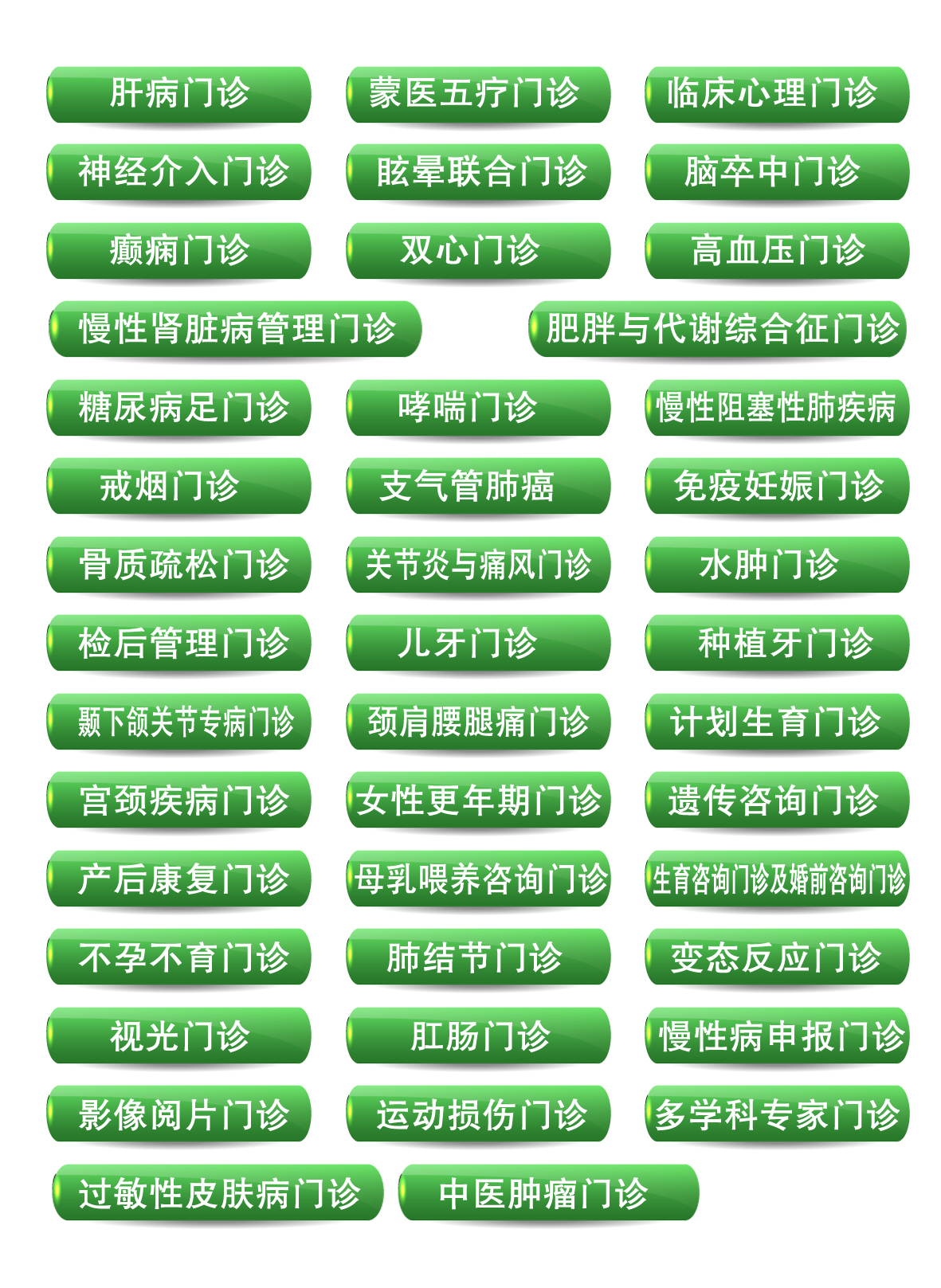 肝病门诊

蒙医五疗门诊

临床心理门诊

神经介入门诊

眩晕联合门诊

脑卒中门诊

癫痫门诊

双心门诊

高血压门诊

慢性肾脏病管理门诊

肥胖与代谢综合征门诊

糖尿病足门诊

哮喘门诊

慢性阻塞性肺疾病

戒烟门诊

支气管肺癌

免疫妊娠门诊

骨质疏松门诊

关节炎与痛风门诊

水肿门诊

检后管理门诊

儿牙门诊

种植牙门诊

颞下颌关节专病门诊

颈肩腰腿痛门诊

计划生育门诊

宫颈疾病门诊

女性更年期门诊

遗传咨询门诊

产后康复门诊

母乳喂养咨询门诊

生育咨询门诊及婚前咨询门诊

不孕不育门诊

肺结节门诊

变态反应门诊

视光门诊

肛肠门诊

慢性病申报门诊

影像阅片门诊

运动损伤门诊

多学科专家门诊

过敏性皮肤病门诊

中医肿瘤门诊